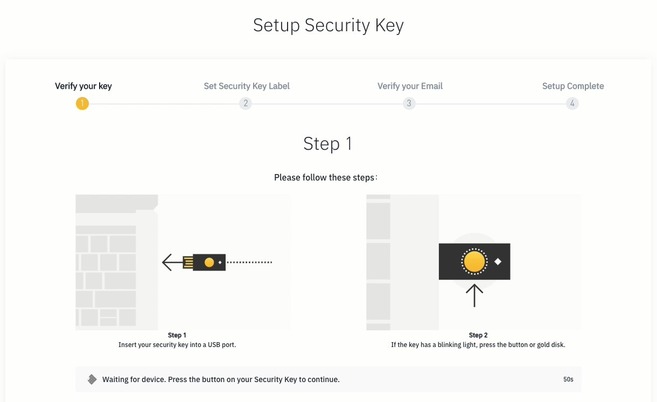 Setup Security Key

Verify your key
1
Set Security Key Label
2
Verify your Email
3
Setup Complete
4

Step 1

Please follow these steps:

Step 1
Insert your security key into a USB port.

Step 2
If the key has a blinking light, press the button or gold disk.

Waiting for device. Press the button on your Security Key to continue.
50s